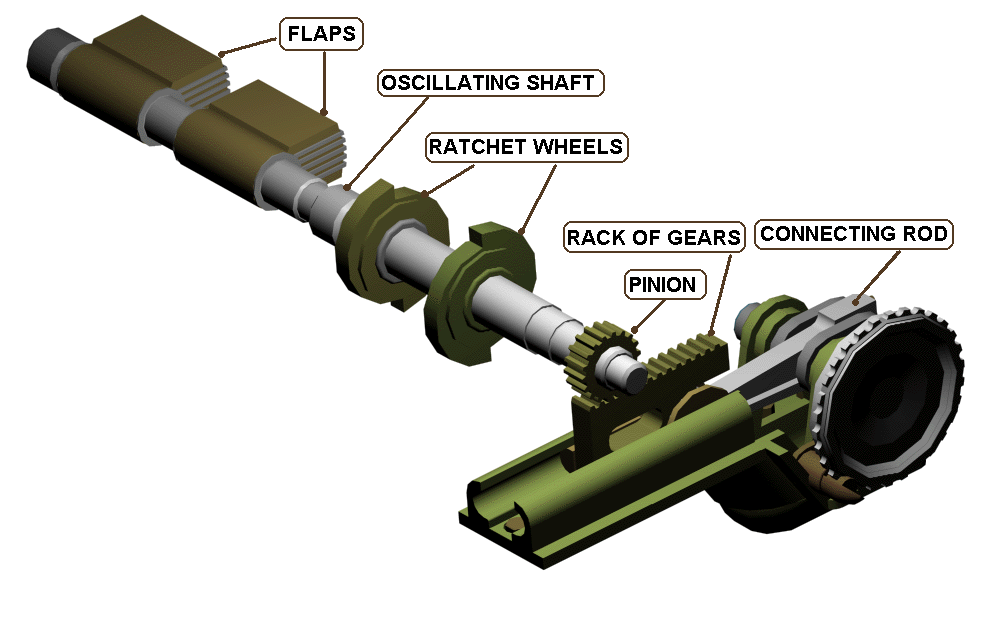 FLAPS
OSCILLATING SHAFT
RATCHET WHEELS
RACK OF GEARS
CONNECTING ROD
PINION